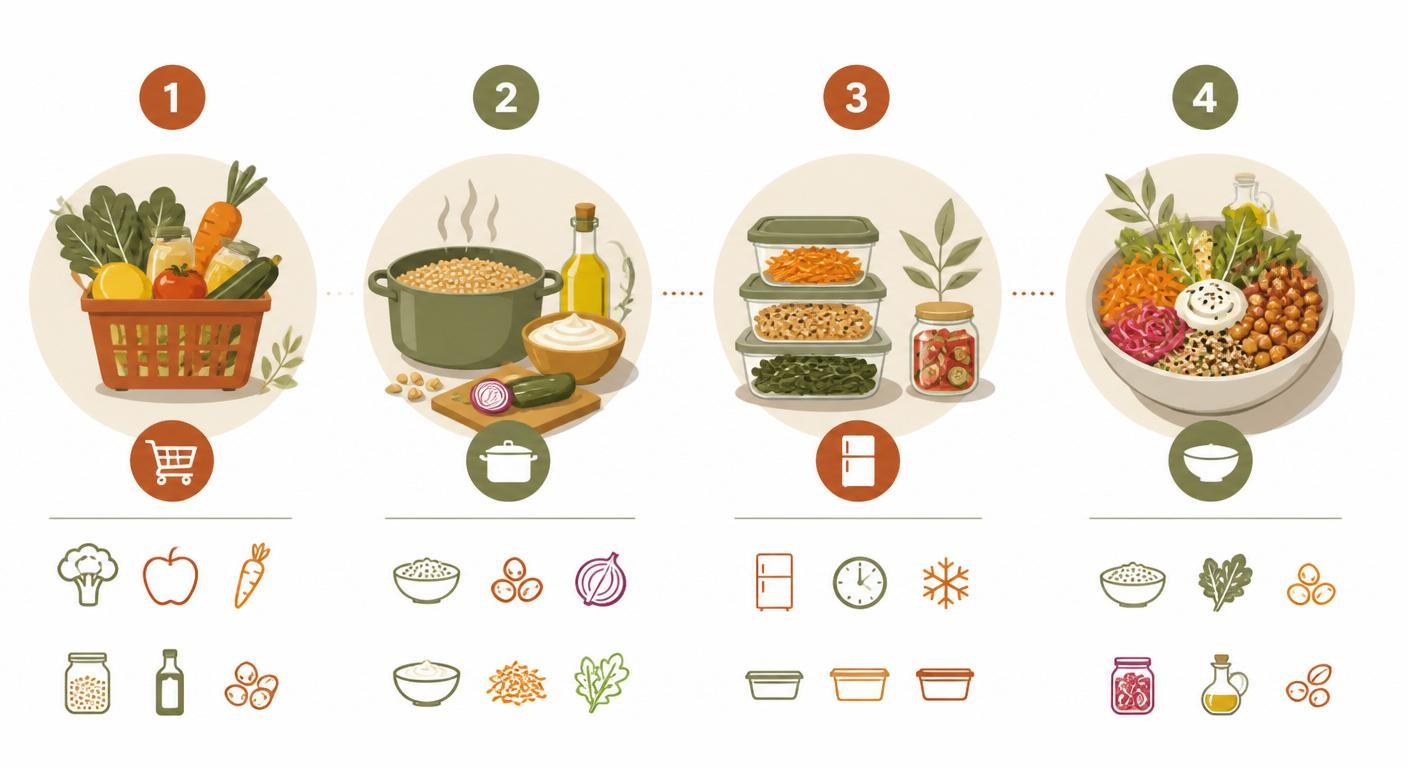 1

2

3

4