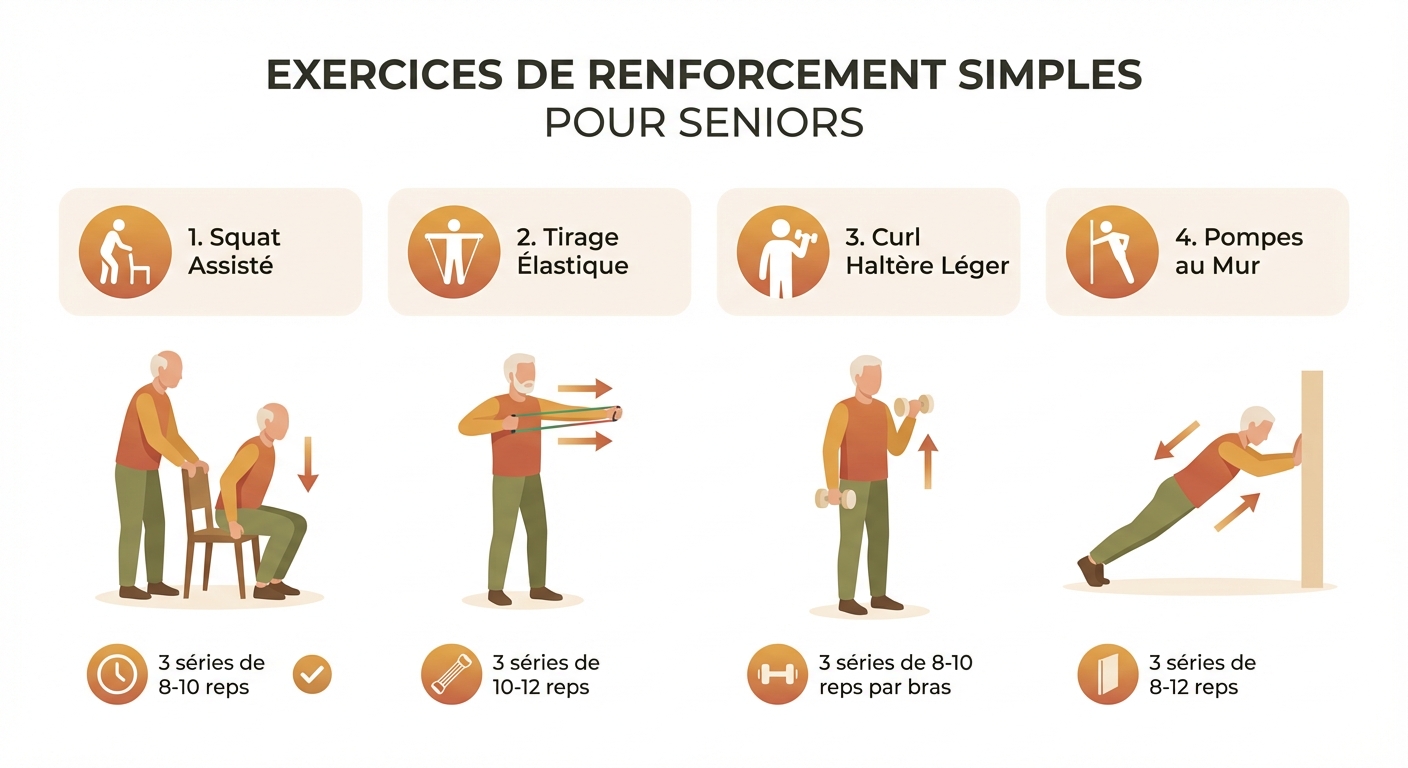 EXERCICES DE RENFORCEMENT SIMPLES
POUR SENIORS

1. Squat Assisté

2. Tirage Élastique

3. Curl Haltère Léger

4. Pompes au Mur

3 séries de 8-10 reps

3 séries de 10-12 reps

3 séries de 8-10 reps par bras

3 séries de 8-12 reps